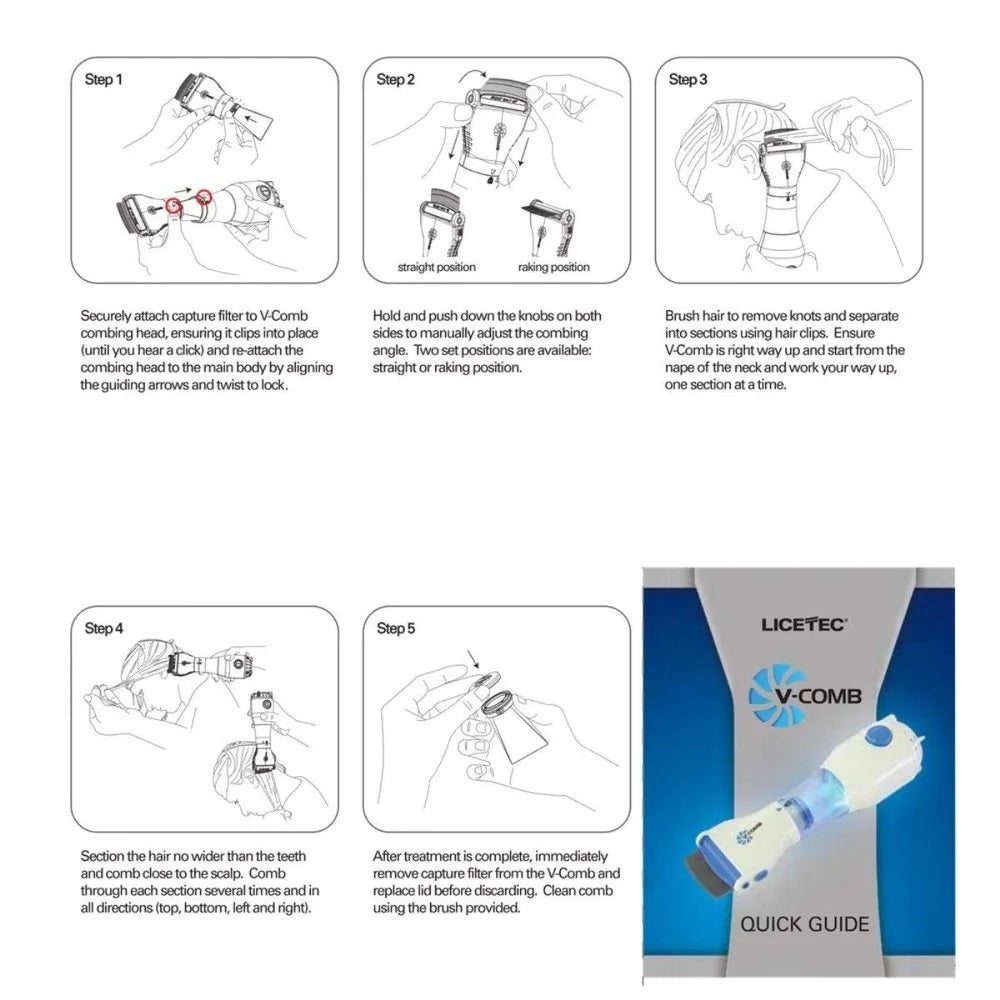 Step 1

Securely attach capture filter to V-Comb combing head, ensuring it clips into place (until you hear a click) and re-attach the combing head to the main body by aligning the guiding arrows and twist to lock.

Step 2

straight position

raking position

Hold and push down the knobs on both sides to manually adjust the combing angle. Two set positions are available: straight or raking position.

Step 3

Brush hair to remove knots and separate into sections using hair clips. Ensure V-Comb is right way up and start from the nape of the neck and work your way up, one section at a time.

Step 4

Section the hair no wider than the teeth and comb close to the scalp. Comb through each section several times and in all directions (top, bottom, left and right).

Step 5

After treatment is complete, immediately remove capture filter from the V-Comb and replace lid before discarding. Clean comb using the brush provided.

LICETEC

V-COMB

QUICK GUIDE